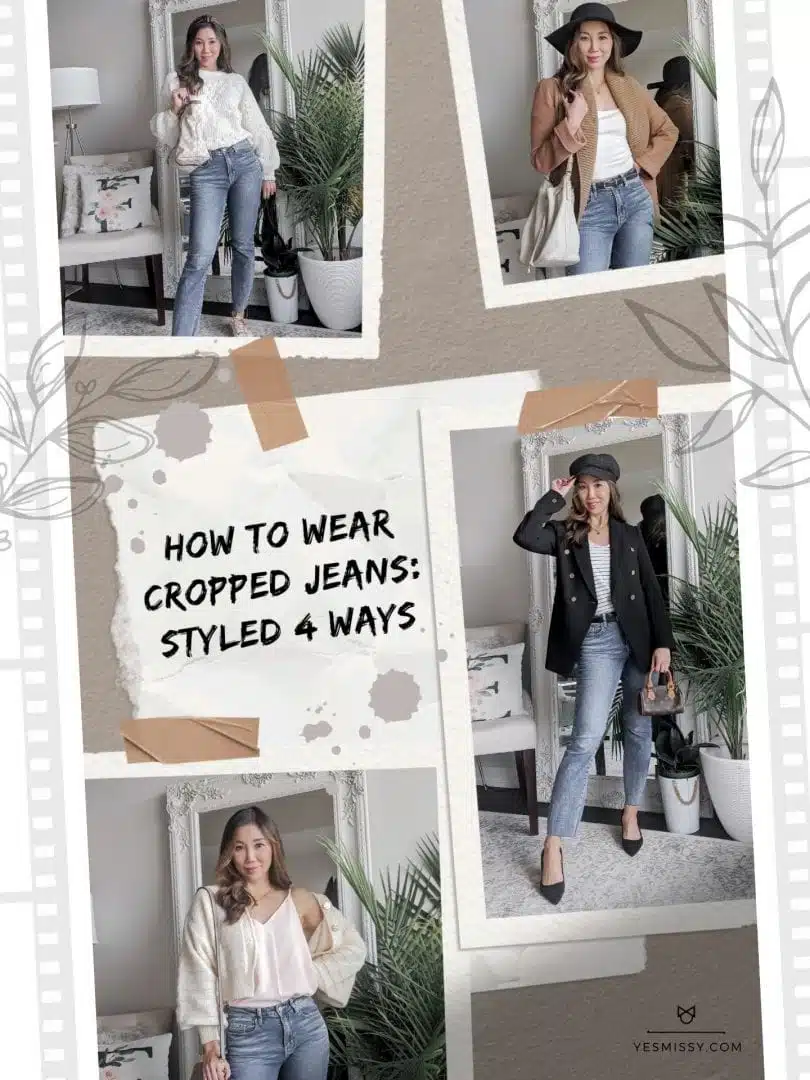 HOW TO WEAR CROPPED JEANS: STYLED 4 WAYS

YESMISSY.COM