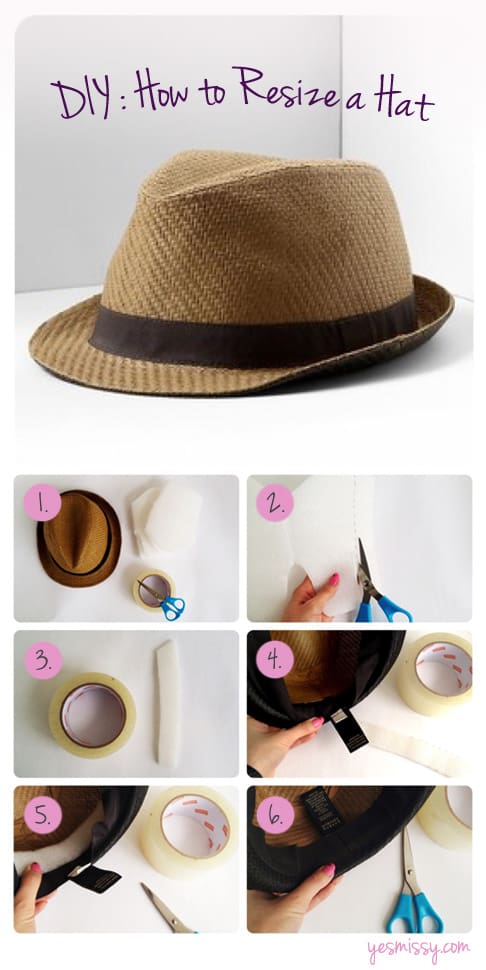 DIY: How to Resize a Hat

1.

2.

3.

4.

5.

6.

yesmissy.com